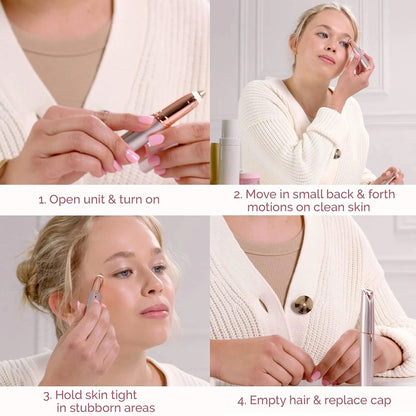 1. Open unit & turn on

2. Move in small back & forth motions on clean skin

3. Hold skin tight in stubborn areas

4. Empty hair & replace cap