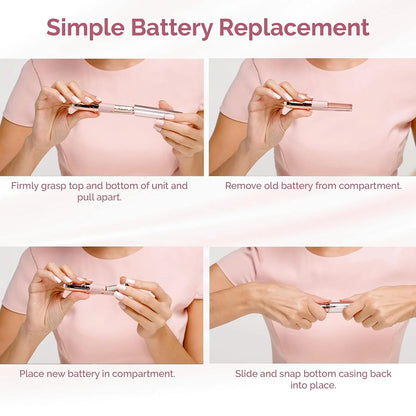 Simple Battery Replacement

Firmly grasp top and bottom of unit and pull apart.

Remove old battery from compartment.

Place new battery in compartment.

Slide and snap bottom casing back into place.